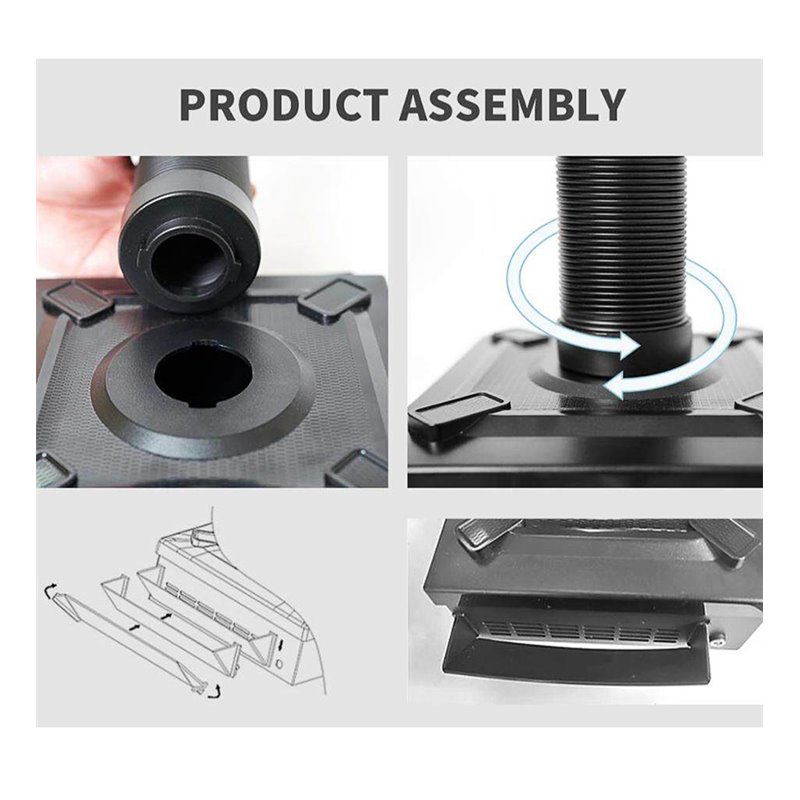 PRODUCT ASSEMBLY