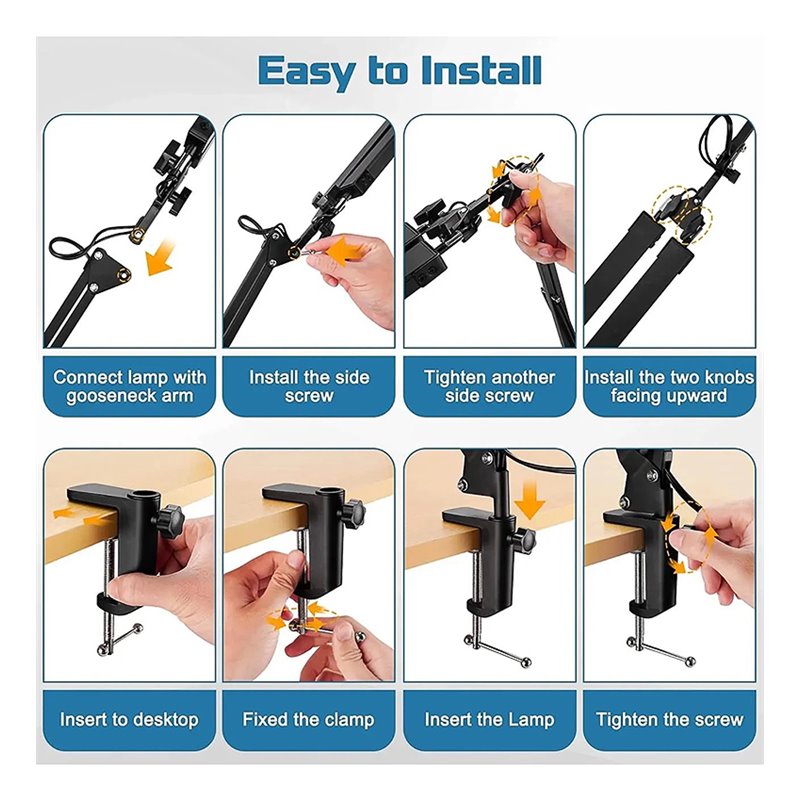 Easy to Install

Connect lamp with gooseneck arm

Install the side screw

Tighten another side screw

Install the two knobs facing upward

Insert to desktop

Fixed the clamp

Insert the Lamp

Tighten the screw