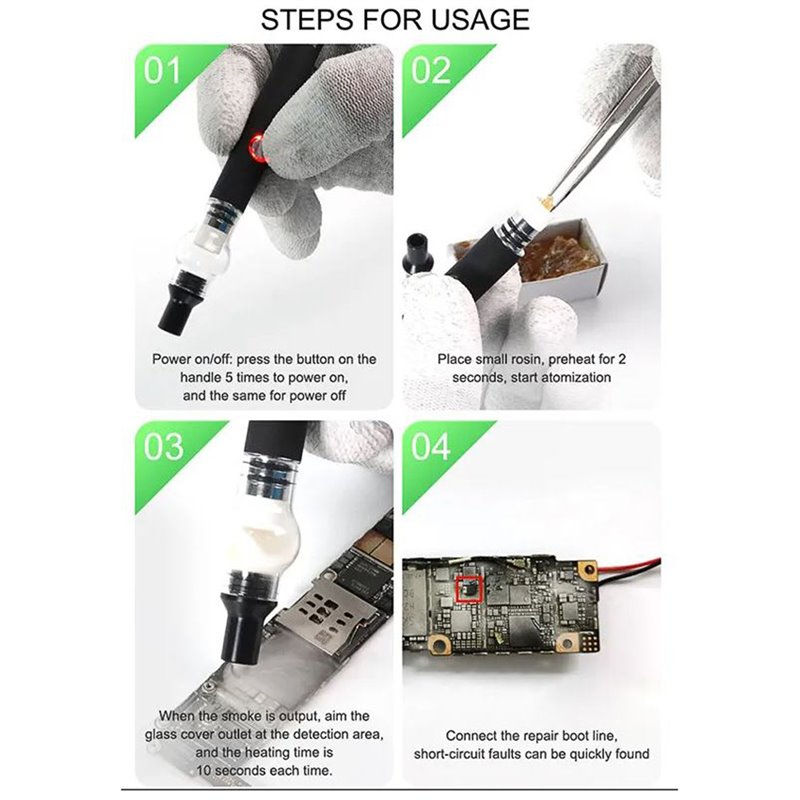 STEPS FOR USAGE

01

Power on/off: press the button on the handle 5 times to power on, and the same for power off

02

Place small rosin, preheat for 2 seconds, start atomization

03

When the smoke is output, aim the glass cover outlet at the detection area, and the heating time is 10 seconds each time.

04

Connect the repair boot line, short-circuit faults can be quickly found